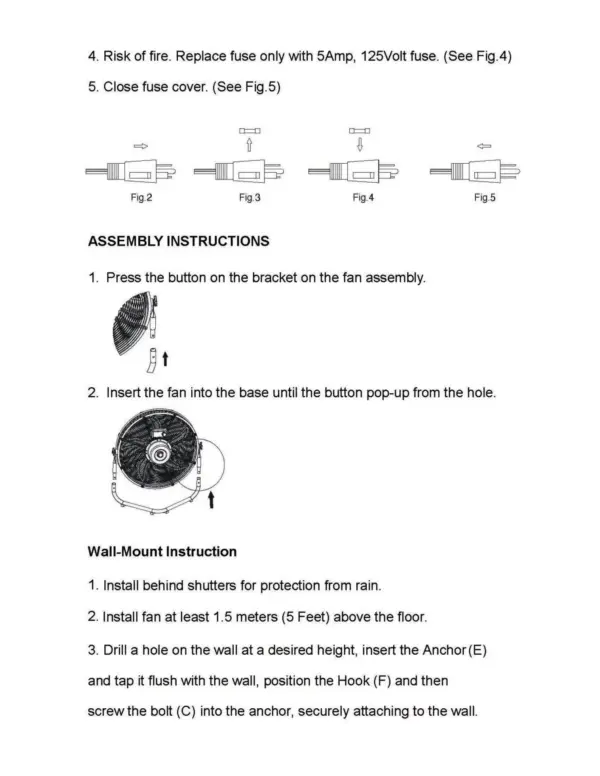 4. Risk of fire. Replace fuse only with 5Amp, 125Volt fuse. (See Fig.4)

5. Close fuse cover. (See Fig.5)

Fig.2

Fig.3

Fig.4

Fig.5

ASSEMBLY INSTRUCTIONS

1. Press the button on the bracket on the fan assembly.

2. Insert the fan into the base until the button pop-up from the hole.

Wall-Mount Instruction

1. Install behind shutters for protection from rain.

2. Install fan at least 1.5 meters (5 Feet) above the floor.

3. Drill a hole on the wall at a desired height, insert the Anchor (E) and tap it flush with the wall, position the Hook (F) and then screw the bolt (C) into the anchor, securely attaching to the wall.